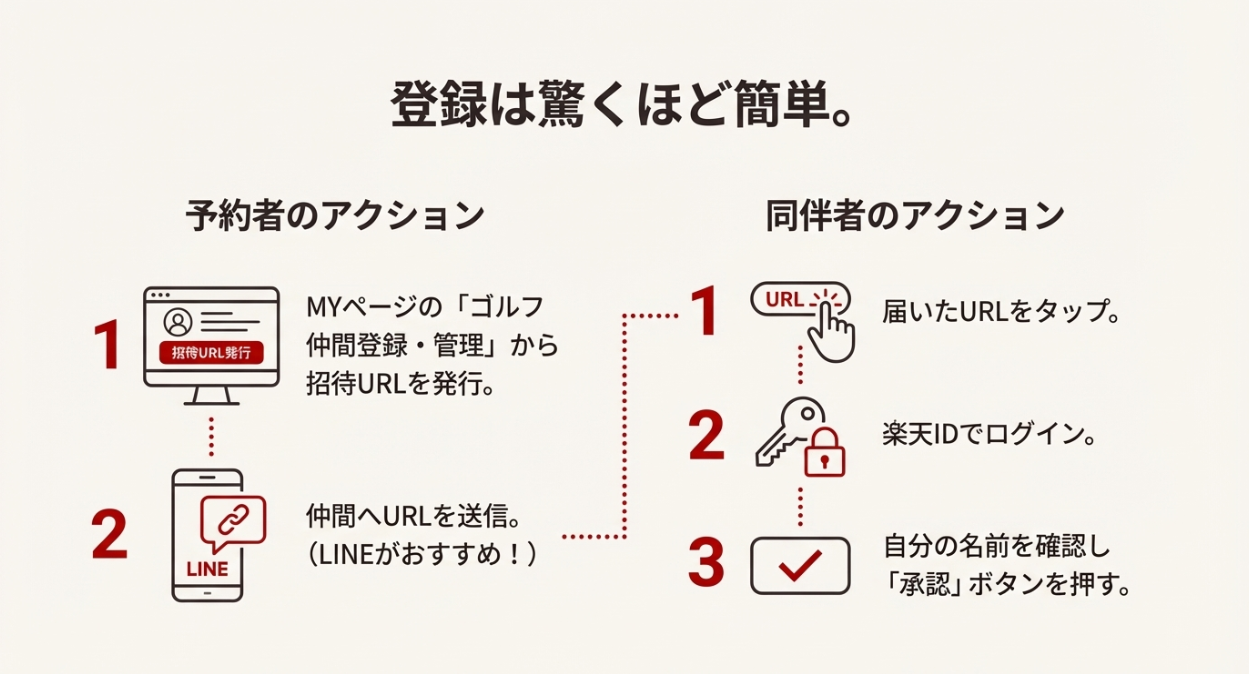 登録は驚くほど簡単。

予約者のアクション

1
招待URL発行
MYページの「ゴルフ仲間登録・管理」から招待URLを発行。

2
LINE
仲間へURLを送信。(LINEがおすすめ！)

同伴者のアクション

1
URL
届いたURLをタップ。

2
楽天IDでログイン。

3
自分の名前を確認し「承認」ボタンを押す。